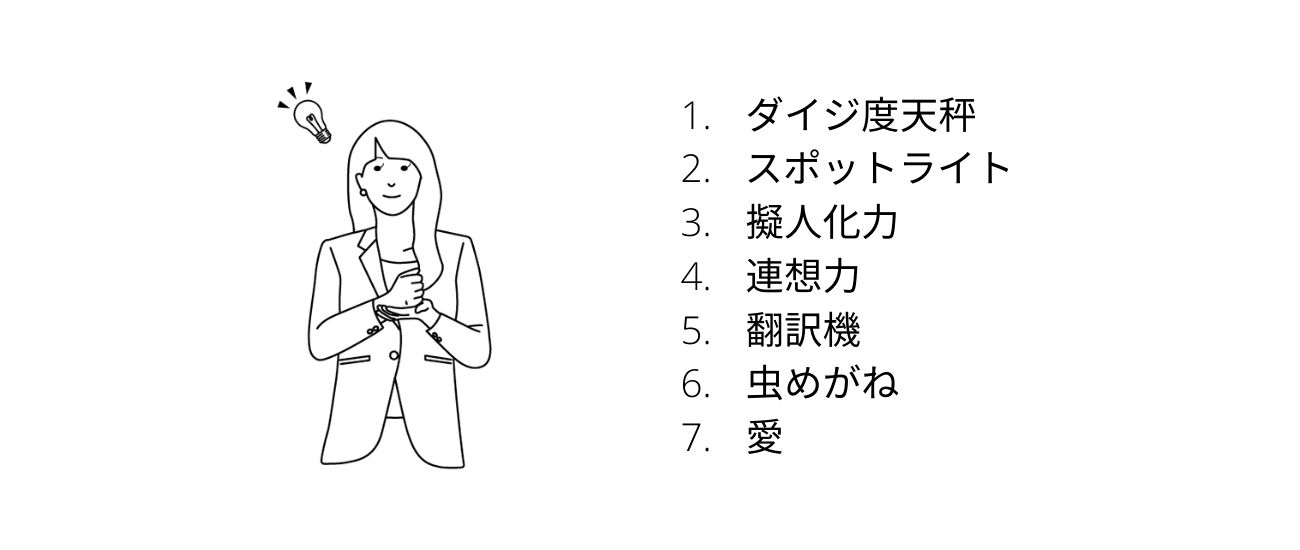 1. ダイジ度天秤
2. スポットライト
3. 擬人化力
4. 連想力
5. 翻訳機
6. 虫めがね
7. 愛